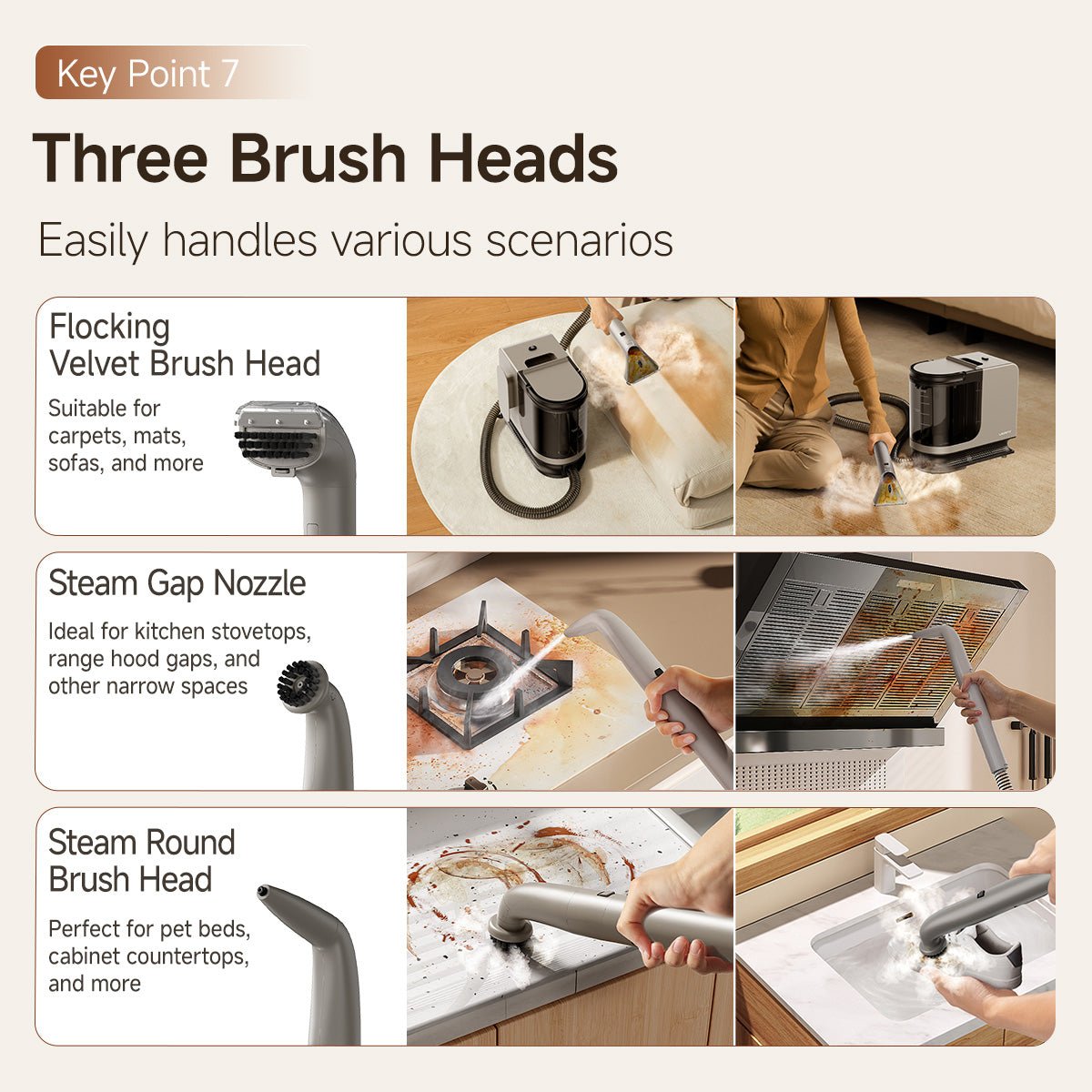 Key Point 7

Three Brush Heads

Easily handles various scenarios

Flocking Velvet Brush Head

Suitable for carpets, mats, sofas, and more

Steam Gap Nozzle

Ideal for kitchen stovetops, range hood gaps, and other narrow spaces

Steam Round Brush Head

Perfect for pet beds, cabinet countertops, and more